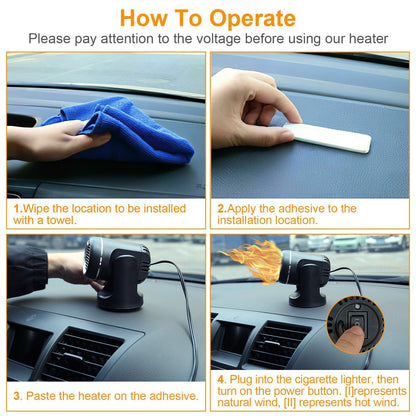 How To Operate

Please pay attention to the voltage before using our heater

1.Wipe the location to be installed with a towel.

2.Apply the adhesive to the installation location.

3. Paste the heater on the adhesive.

4. Plug into the cigarette lighter, then turn on the power button. [I]represents natural wind, [II] represents hot wind.