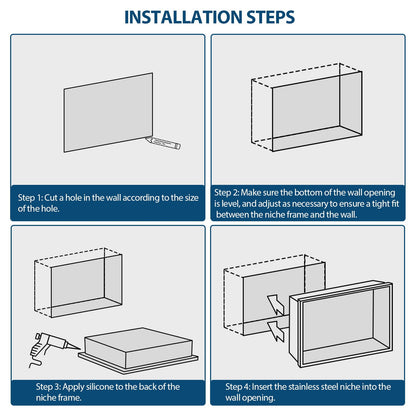 INSTALLATION STEPS

Step 1: Cut a hole in the wall according to the size of the hole.

Step 2: Make sure the bottom of the wall opening is level, and adjust as necessary to ensure a tight fit between the niche frame and the wall.

Step 3: Apply silicone to the back of the niche frame.

Step 4: Insert the stainless steel niche into the wall opening.