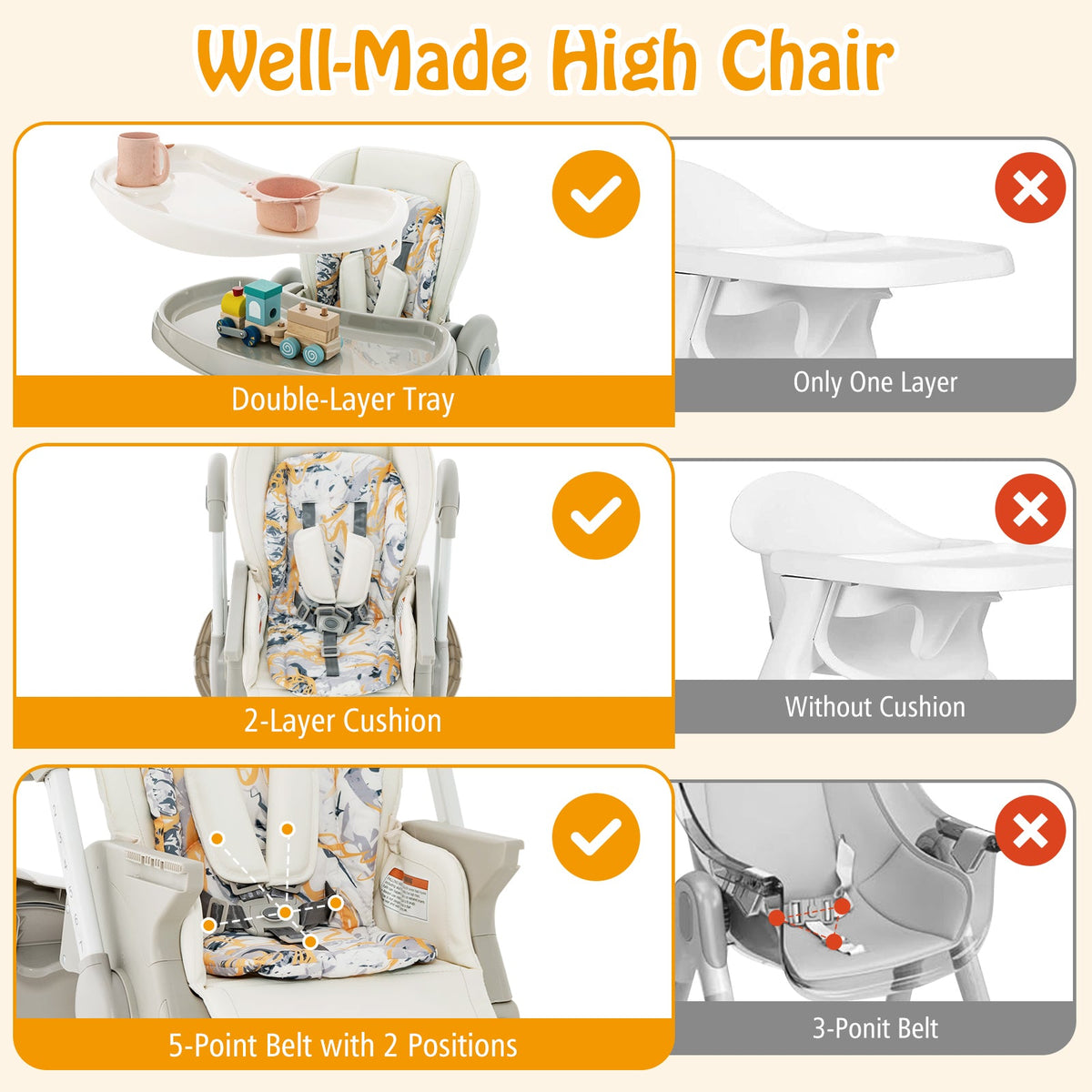 Well-Made High Chair

Double-Layer Tray

Only One Layer

2-Layer Cushion

Without Cushion

5-Point Belt with 2 Positions

3-Ponit Belt