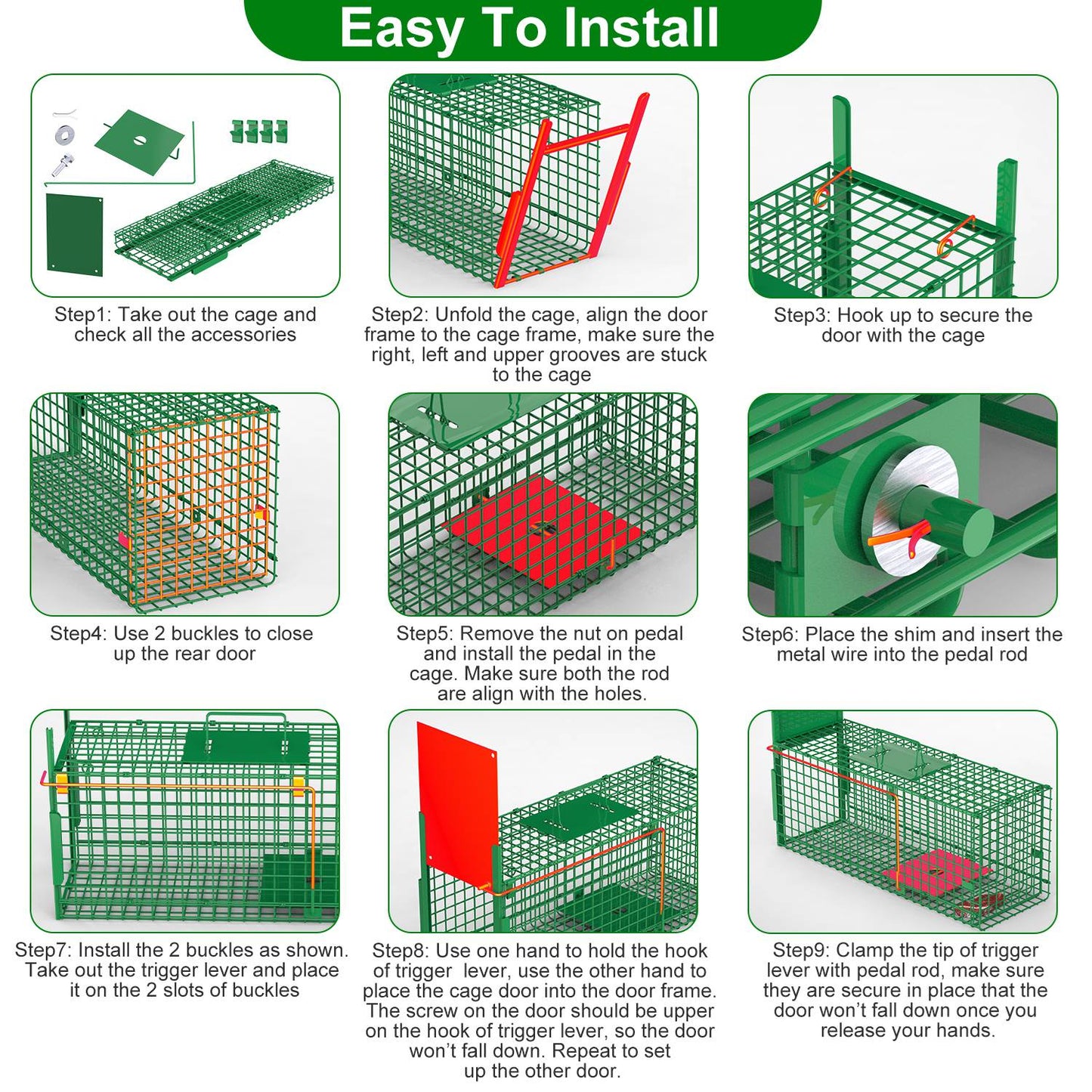 Easy To Install

Step1: Take out the cage and check all the accessories

Step2: Unfold the cage, align the door frame to the cage frame, make sure the right, left and upper grooves are stuck to the cage

Step3: Hook up to secure the door with the cage

Step4: Use 2 buckles to close up the rear door

Step5: Remove the nut on pedal and install the pedal in the cage. Make sure both the rod are align with the holes.

Step6: Place the shim and insert the metal wire into the pedal rod

Step7: Install the 2 buckles as shown. Take out the trigger lever and place it on the 2 slots of buckles

Step8: Use one hand to hold the hook of trigger lever, use the other hand to place the cage door into the door frame. The screw on the door should be upper on the hook of trigger lever, so the door won't fall down. Repeat to set up the other door.

Step9: Clamp the tip of trigger lever with pedal rod, make sure they are secure in place that the door won't fall down once you release your hands.