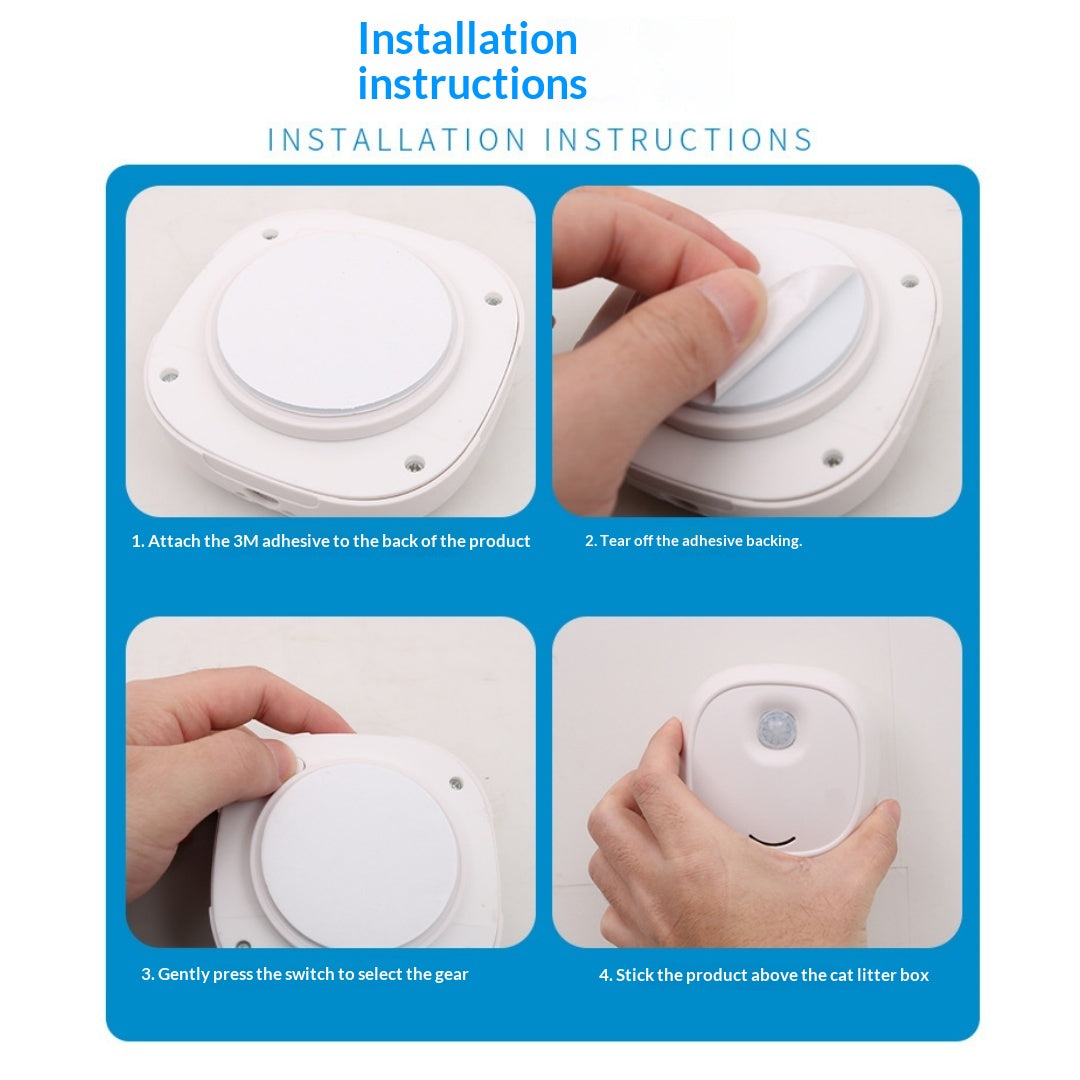 Installation instructions

INSTALLATION INSTRUCTIONS

1. Attach the 3M adhesive to the back of the product

2. Tear off the adhesive backing.

3. Gently press the switch to select the gear

4. Stick the product above the cat litter box