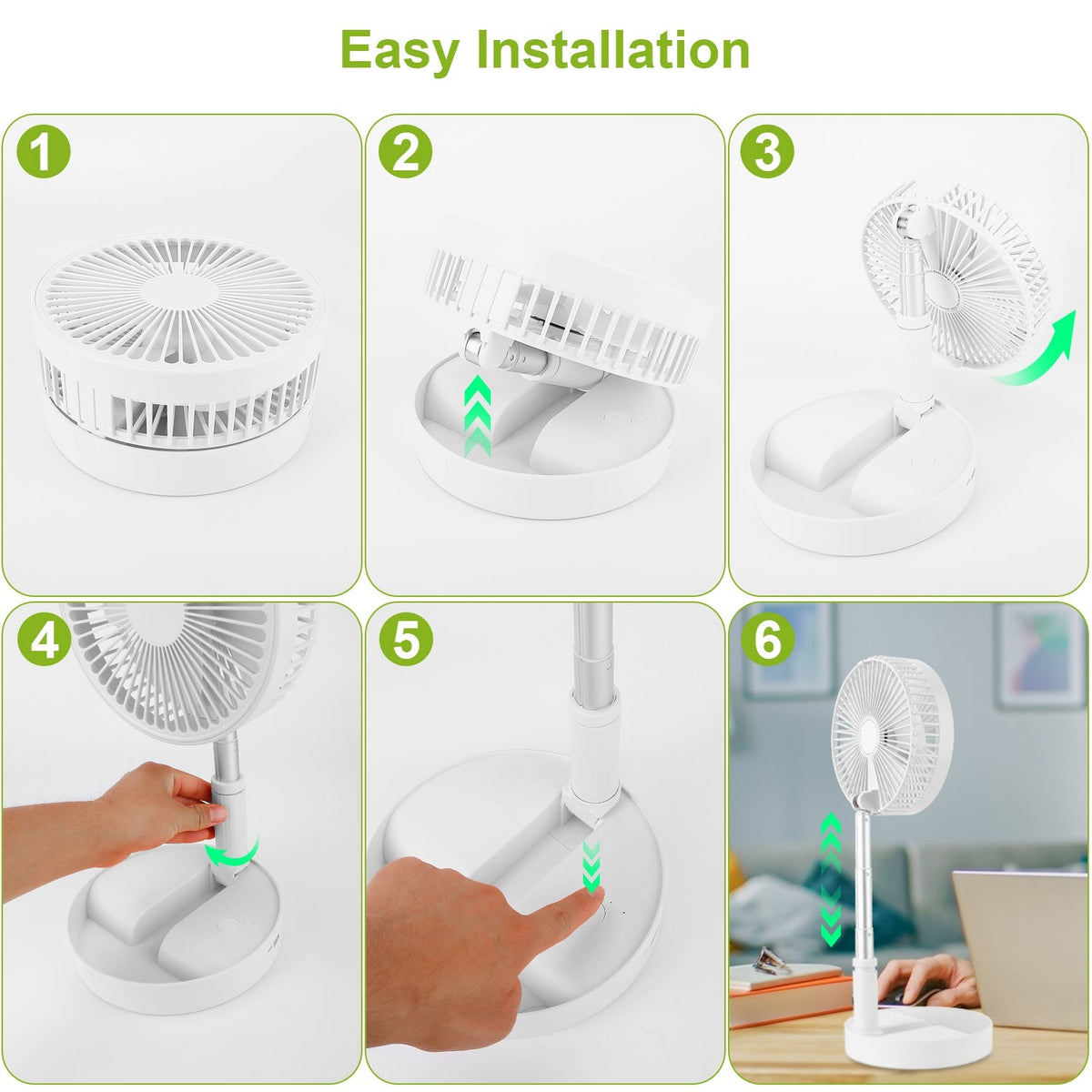 Easy Installation

1

2

3

4

5

6