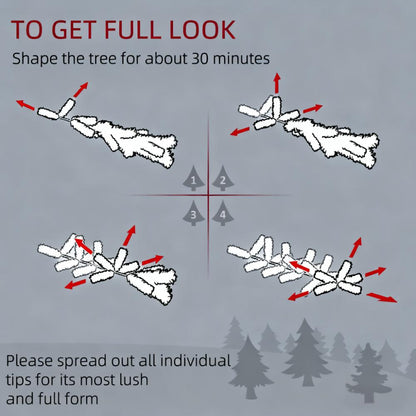 TO GET FULL LOOK

Shape the tree for about 30 minutes

1 2
3 4

Please spread out all individual tips for its most lush and full form