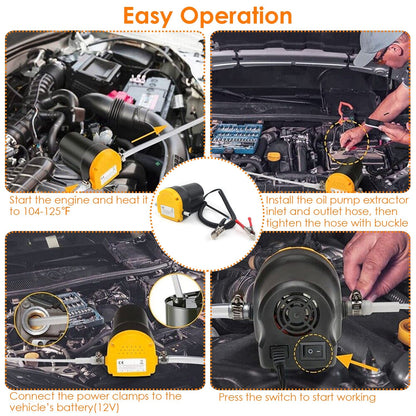 Easy Operation

Start the engine and heat it to 104-125°F

Install the oil pump extractor inlet and outlet hose, then tighten the hose with buckle

Connect the power clamps to the vehicle's battery(12V)

Press the switch to start working