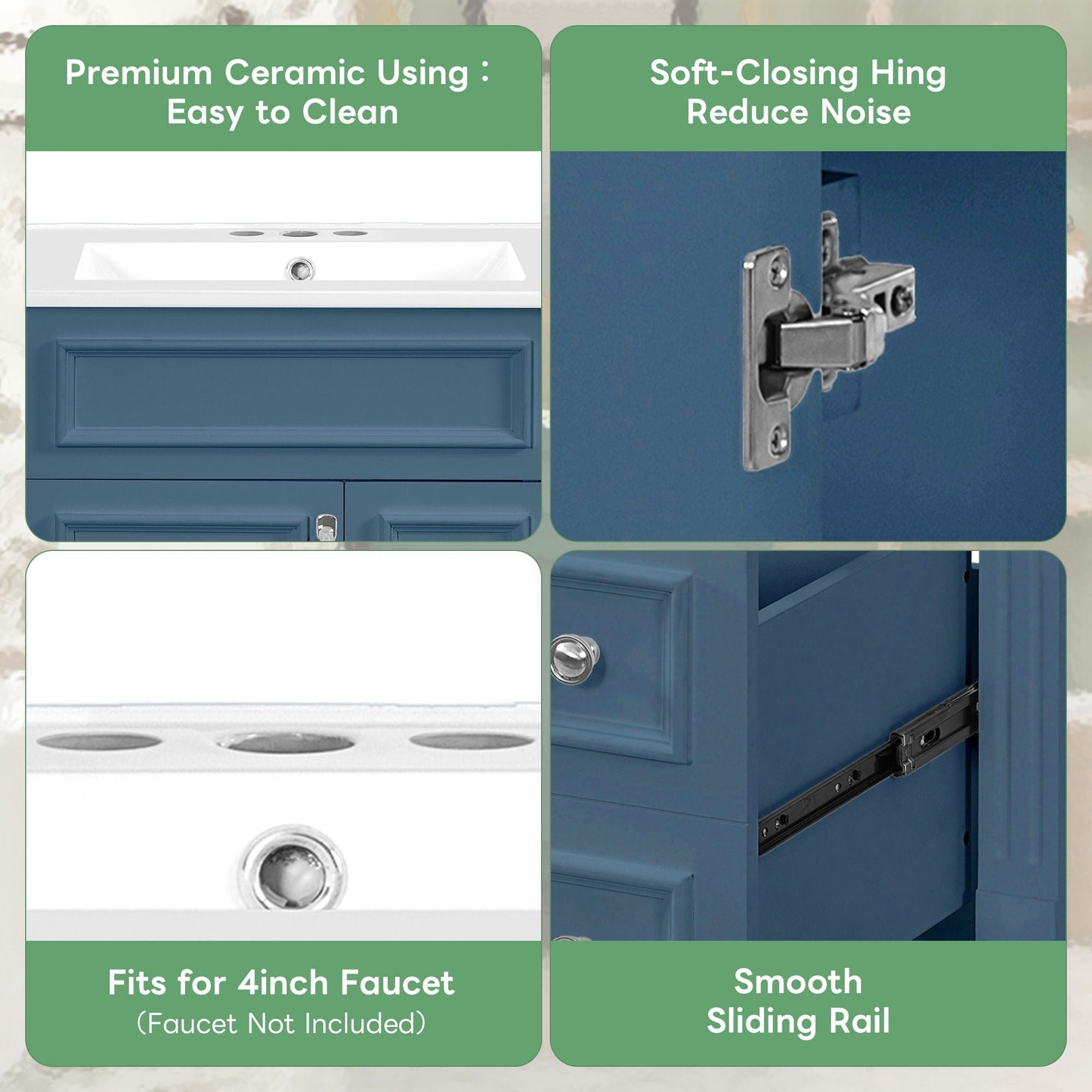 Premium Ceramic Using :
Easy to Clean

Soft-Closing Hing
Reduce Noise

Fits for 4inch Faucet
(Faucet Not Included)

Smooth
Sliding Rail