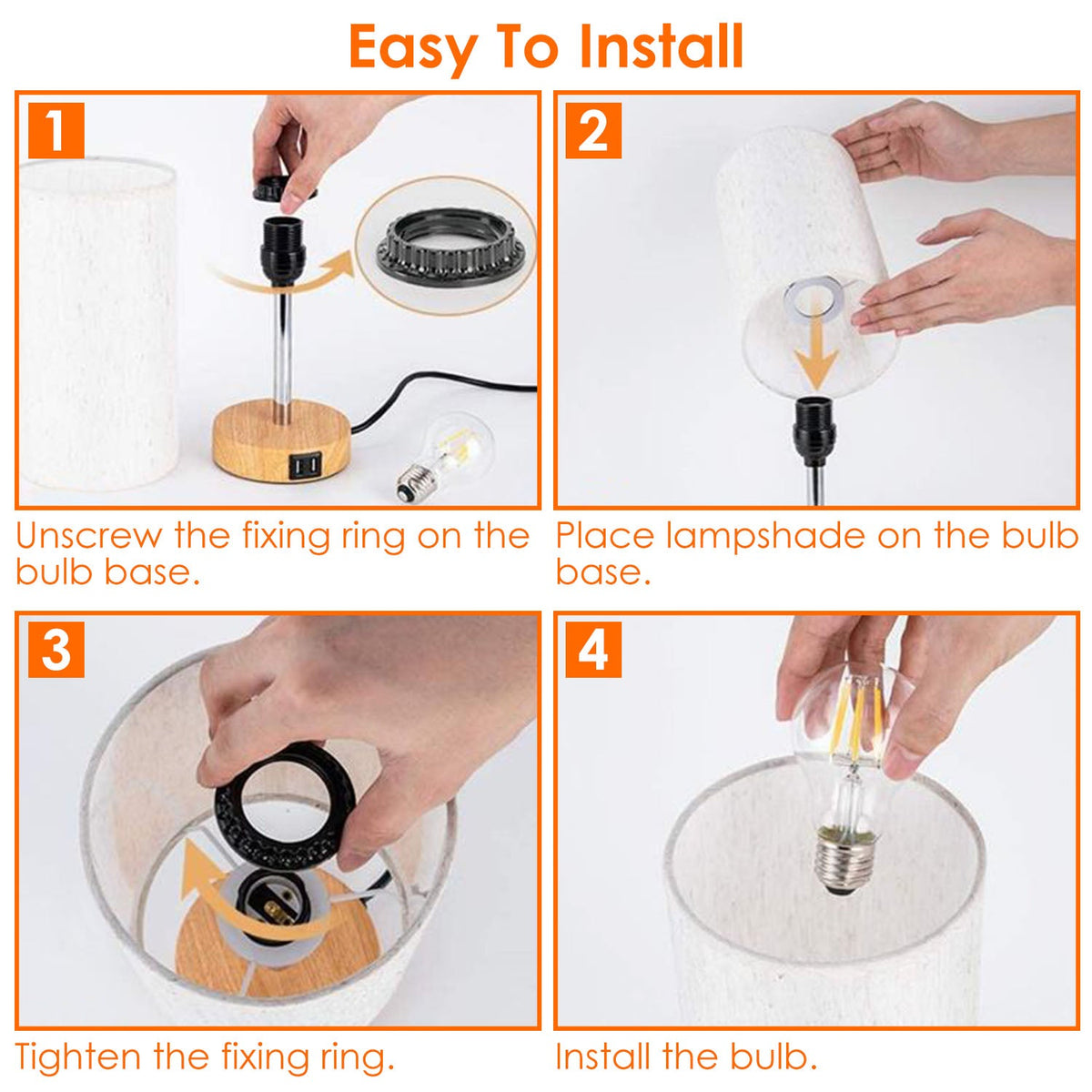 Easy To Install

1

Unscrew the fixing ring on the bulb base.

2

Place lampshade on the bulb base.

3

Tighten the fixing ring.

4

Install the bulb.