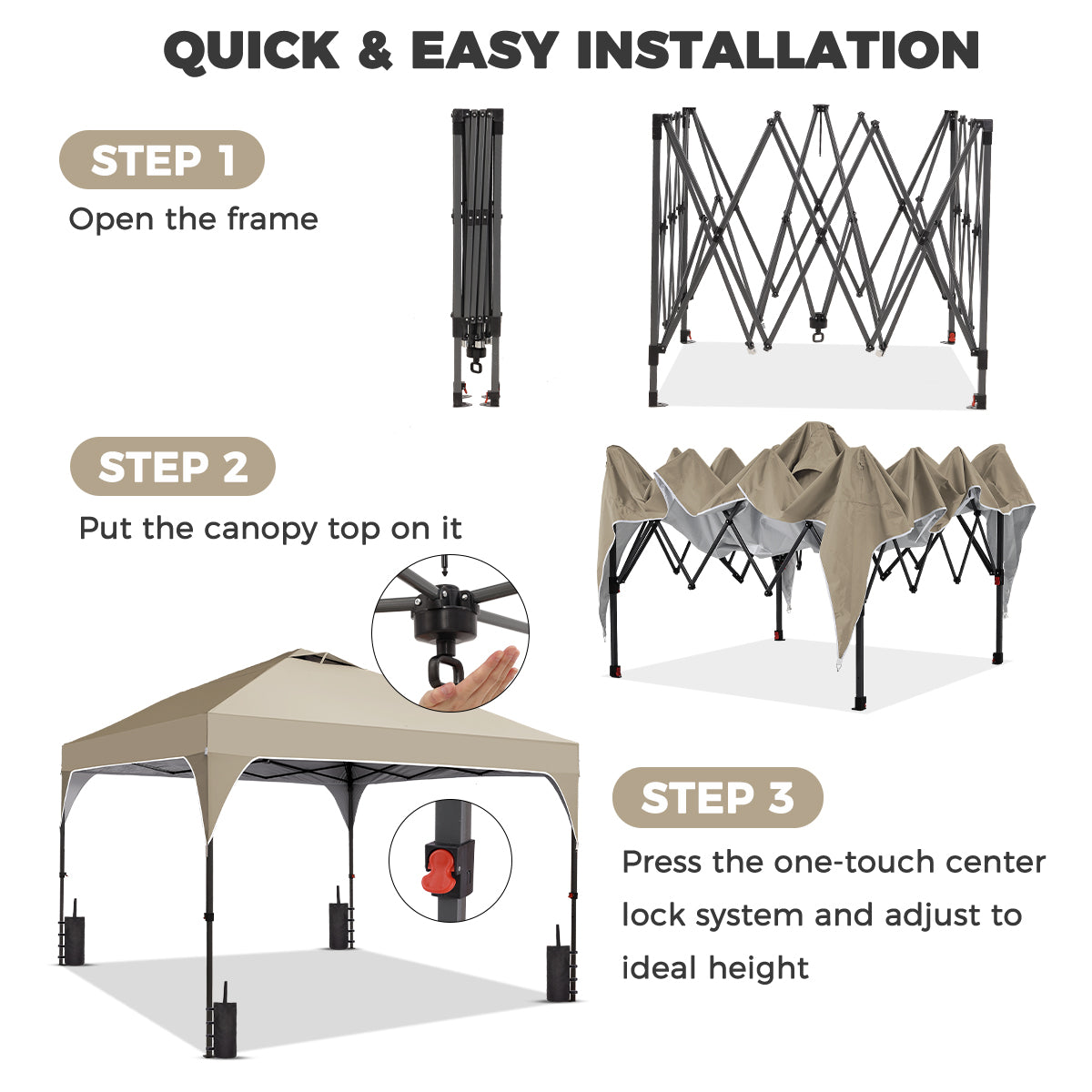 QUICK & EASY INSTALLATION

STEP 1

Open the frame

STEP 2

Put the canopy top on it

STEP 3

Press the one-touch center lock system and adjust to ideal height